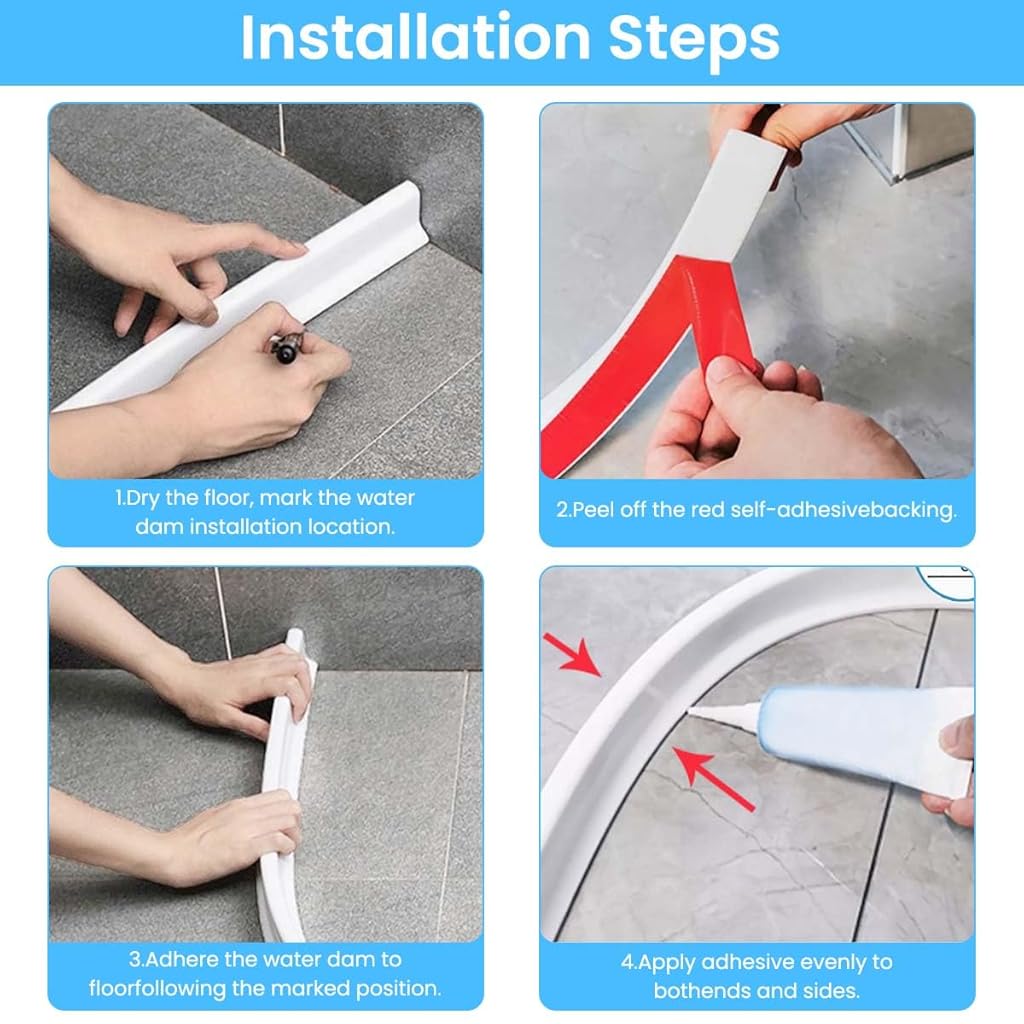 Installation Steps

1.Dry the floor, mark the water dam installation location.

2.Peel off the red self-adhesivebacking.

3.Adhere the water dam to floorfollowing the marked position.

4.Apply adhesive evenly to bothends and sides.